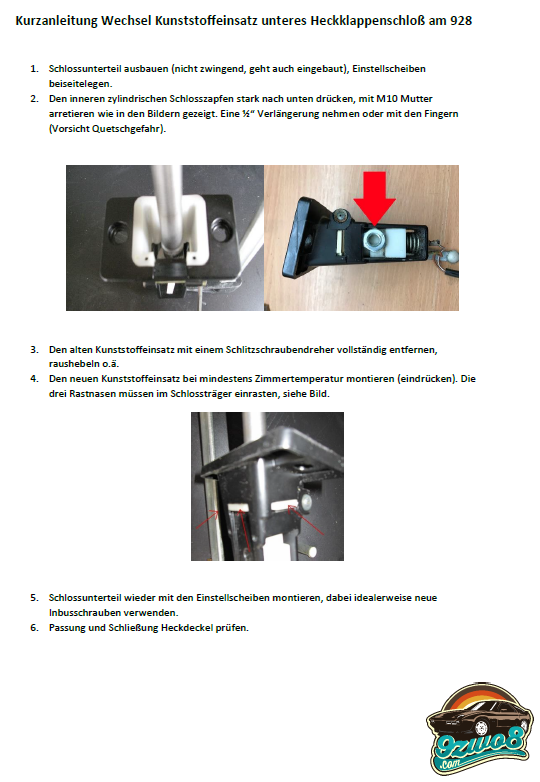 Kurzanleitung Wechsel Kunststoffeinsatz unteres Heckklappenschloß am 928

1. Schlossunterteil ausbauen (nicht zwingend, geht auch eingebaut), Einstellscheiben beiseitelegen.
2. Den inneren zylindrischen Schlosszapfen stark nach unten drücken, mit M10 Mutter arretieren wie in den Bildern gezeigt. Eine ½" Verlängerung nehmen oder mit den Fingern (Vorsicht Quetschgefahr).

3. Den alten Kunststoffeinsatz mit einem Schlitzschraubendreher vollständig entfernen, raushebeln o.ä.
4. Den neuen Kunststoffeinsatz bei mindestens Zimmertemperatur montieren (eindrücken). Die drei Rastnasen müssen im Schlossträger einrasten, siehe Bild.

5. Schlossunterteil wieder mit den Einstellscheiben montieren, dabei idealerweise neue Inbusschrauben verwenden.
6. Passung und Schließung Heckdeckel prüfen.

9zwo8
.com